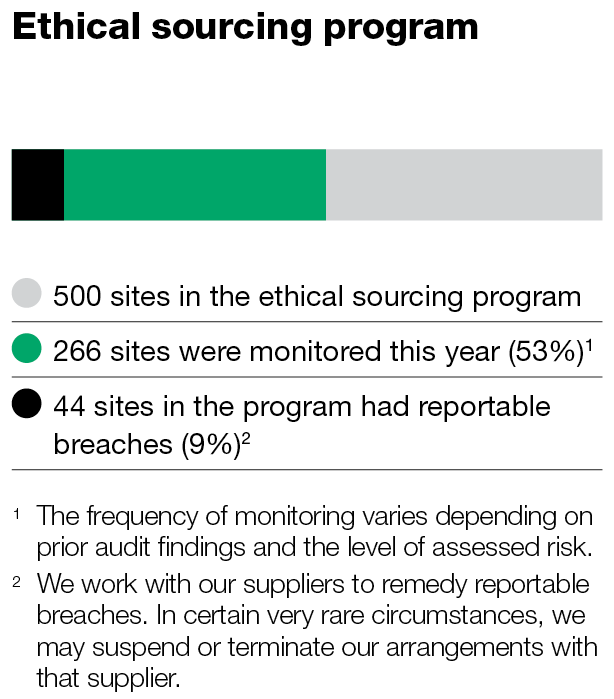 Ethical sourcing program

500 sites in the ethical sourcing program

266 sites were monitored this year (53%)$^1$

44 sites in the program had reportable breaches (9%)$^2$

$^1$ The frequency of monitoring varies depending on prior audit findings and the level of assessed risk.

$^2$ We work with our suppliers to remedy reportable breaches. In certain very rare circumstances, we may suspend or terminate our arrangements with that supplier.